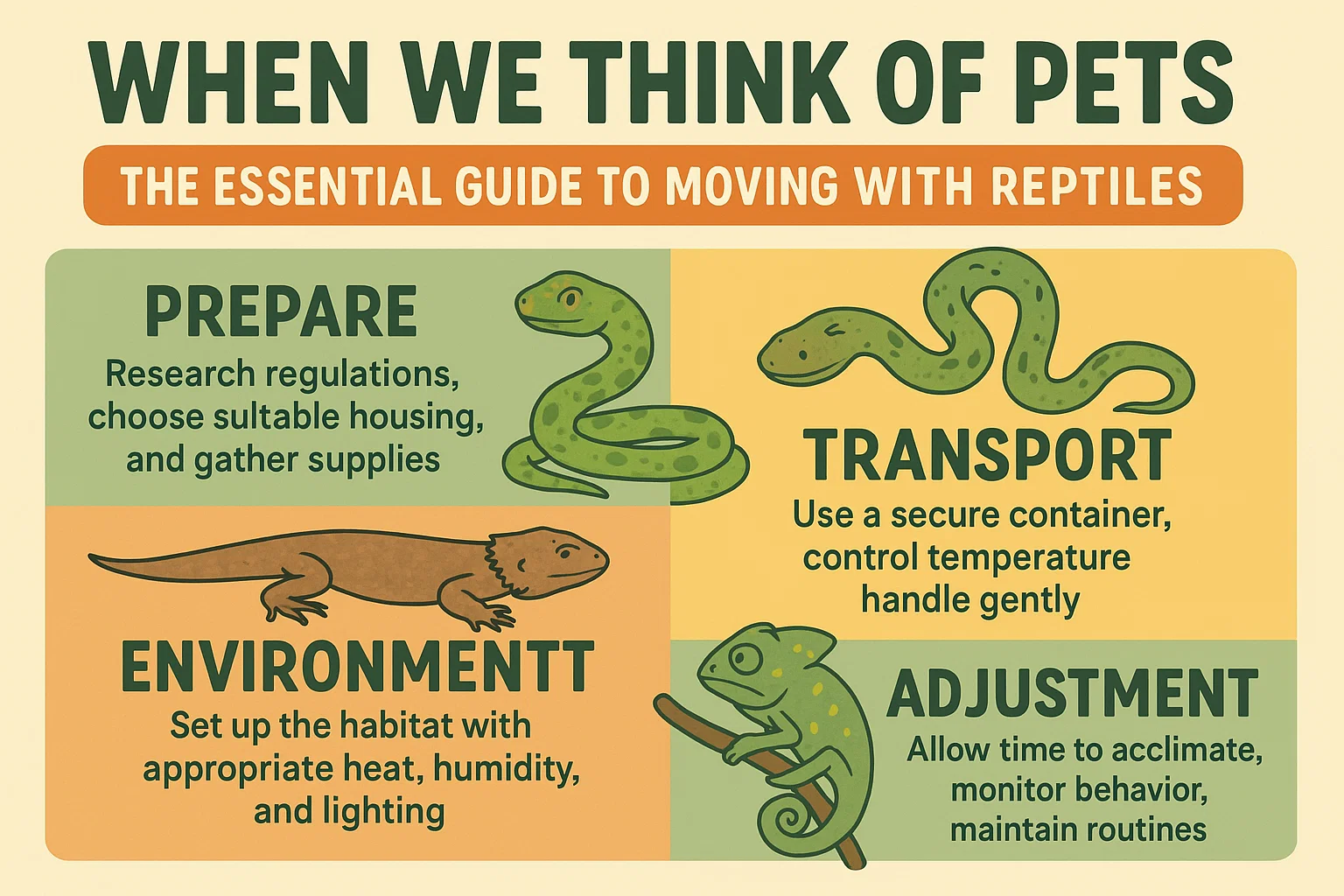 WHEN WE THINK OF PETS

THE ESSENTIAL GUIDE TO MOVING WITH REPTILES

PREPARE

Research regulations, choose sultable housing, and gather supplies

TRANSPORT

Use a secure container, control temperature handle gently

ENVIRONMENTT

Set up the habitat with appropriate heat, humidity, and lighting

ADJUSTMENT

Allow time to acclimate, monitor behavior, maintain routines