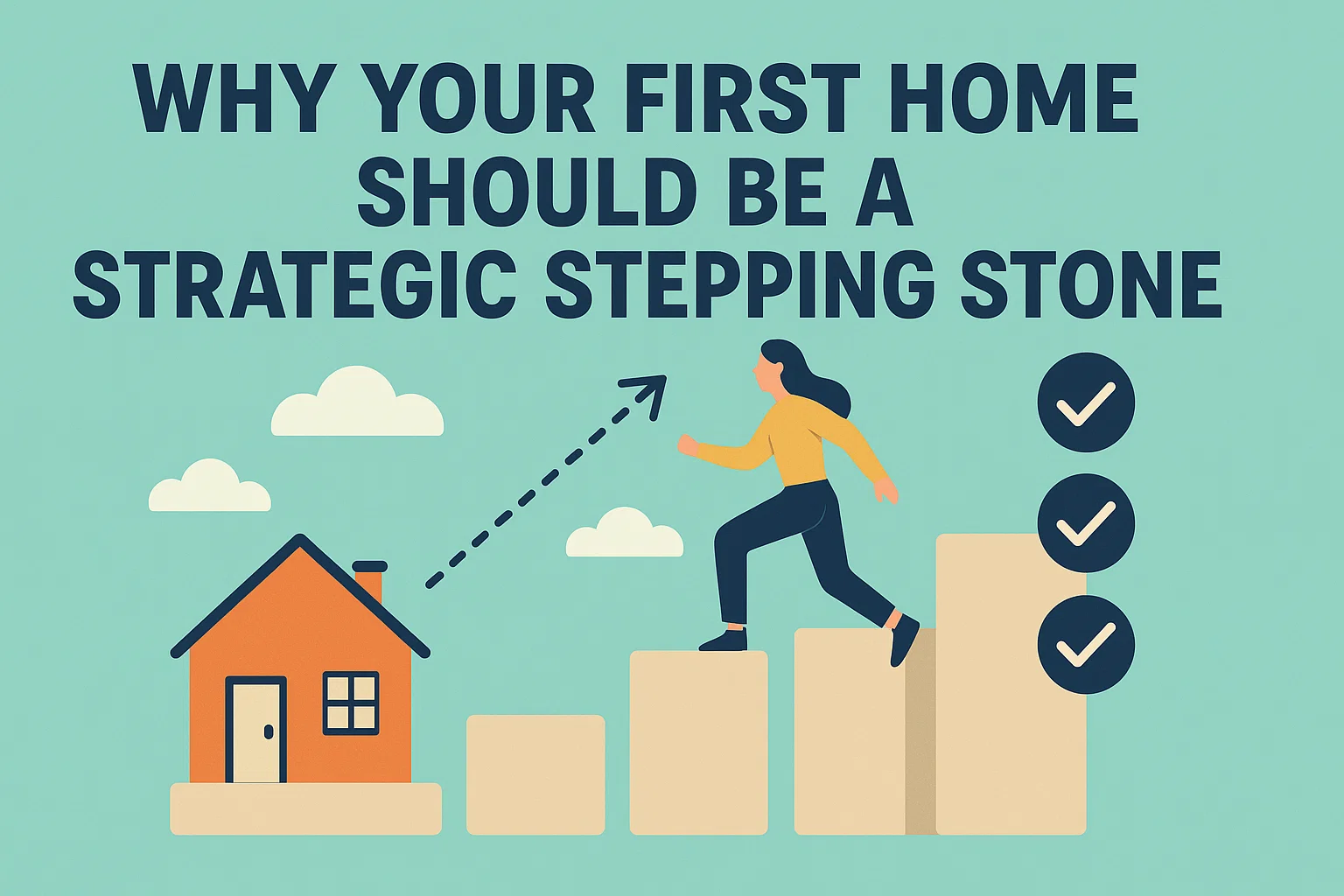 WHY YOUR FIRST HOME SHOULD BE A STRATEGIC STEPPING STONE