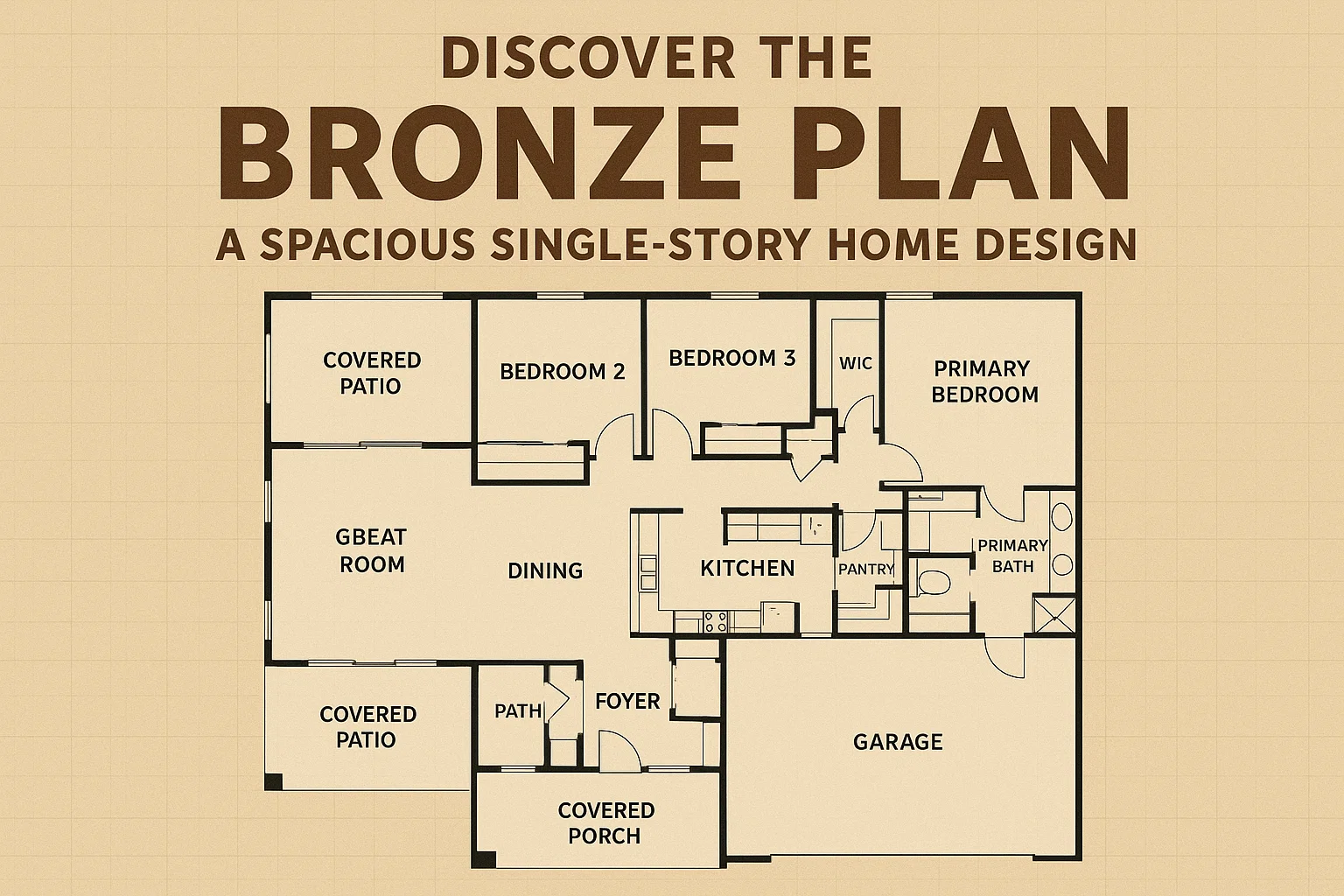 DISCOVER THE
BRONZE PLAN
A SPACIOUS SINGLE-STORY HOME DESIGN

COVERED PATIO

BEDROOM 2

BEDROOM 3

WIC

PRIMARY BEDROOM

GBEAT ROOM

DINING

KITCHEN

PANTRY

PRIMARY BATH

COVERED PATIO

PATH

FOYER

GARAGE

COVERED PORCH