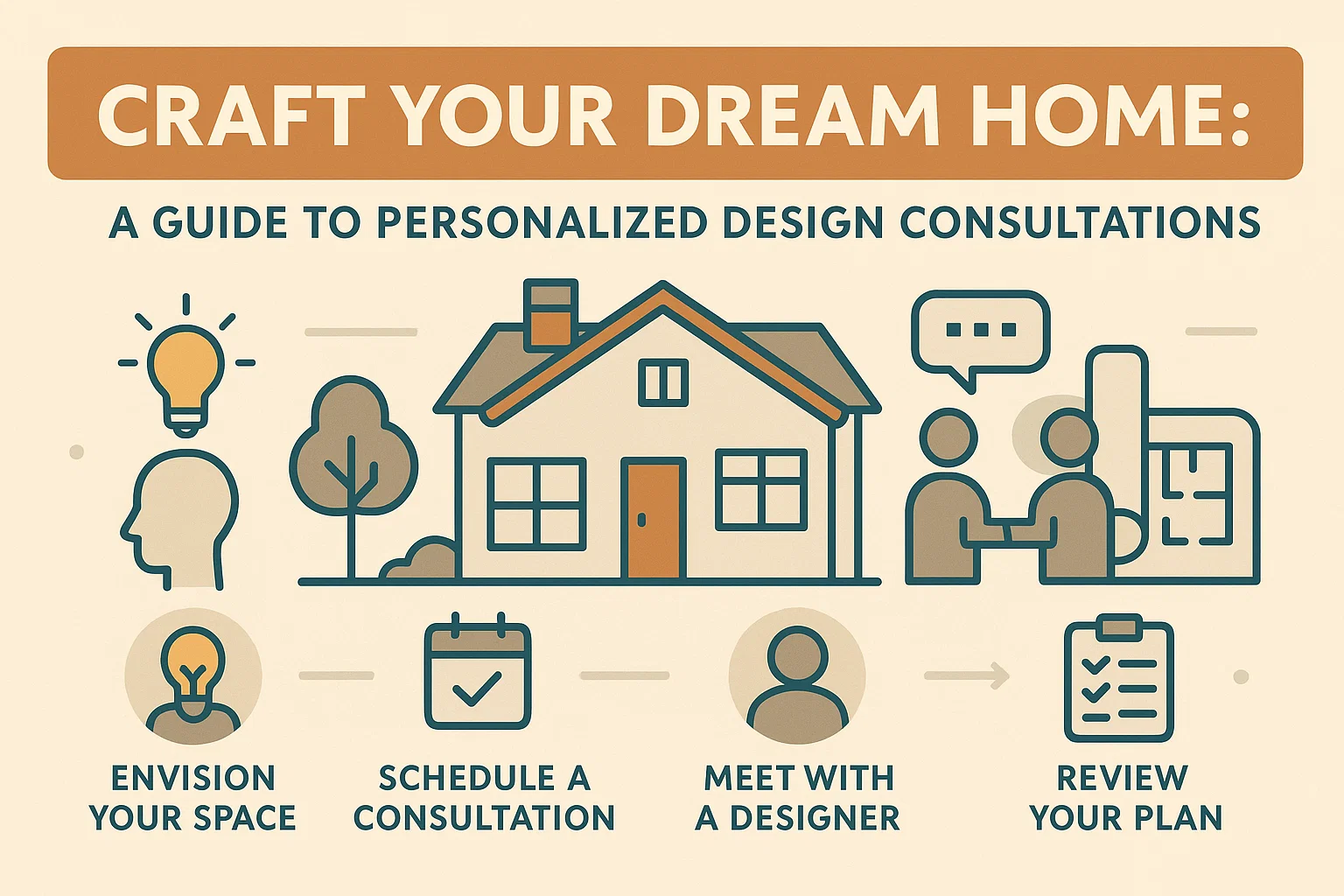 CRAFT YOUR DREAM HOME:

A GUIDE TO PERSONALIZED DESIGN CONSULTATIONS

ENVISION YOUR SPACE

SCHEDULE A CONSULTATION

MEET WITH A DESIGNER

REVIEW YOUR PLAN