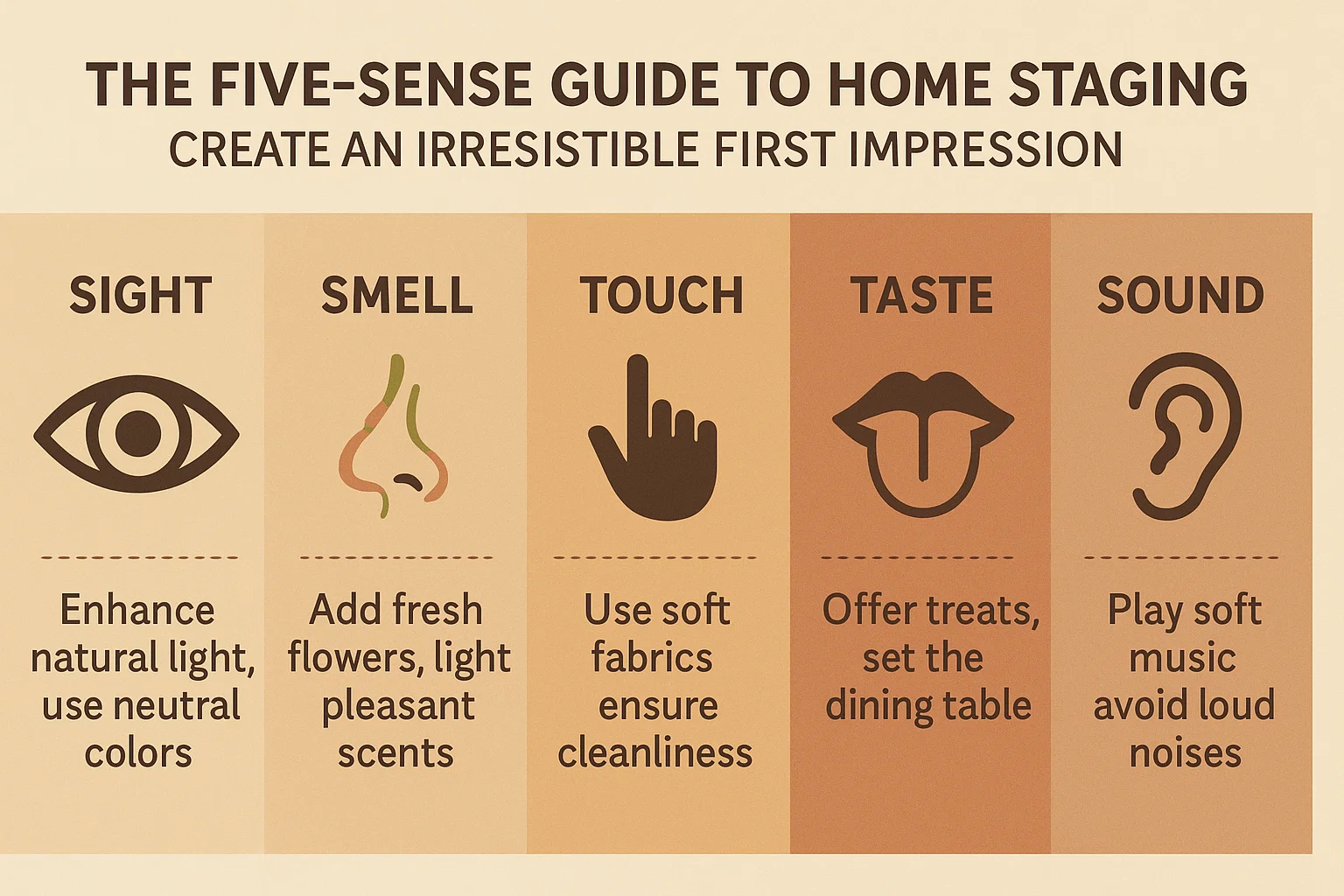 THE FIVE-SENSE GUIDE TO HOME STAGING
CREATE AN IRRESISTIBLE FIRST IMPRESSION

SIGHT

Enhance natural light, use neutral colors

SMELL

Add fresh flowers, light pleasant scents

TOUCH

Use soft fabrics ensure cleanliness

TASTE

Offer treats, set the dining table

SOUND

Play soft music avoid loud noises