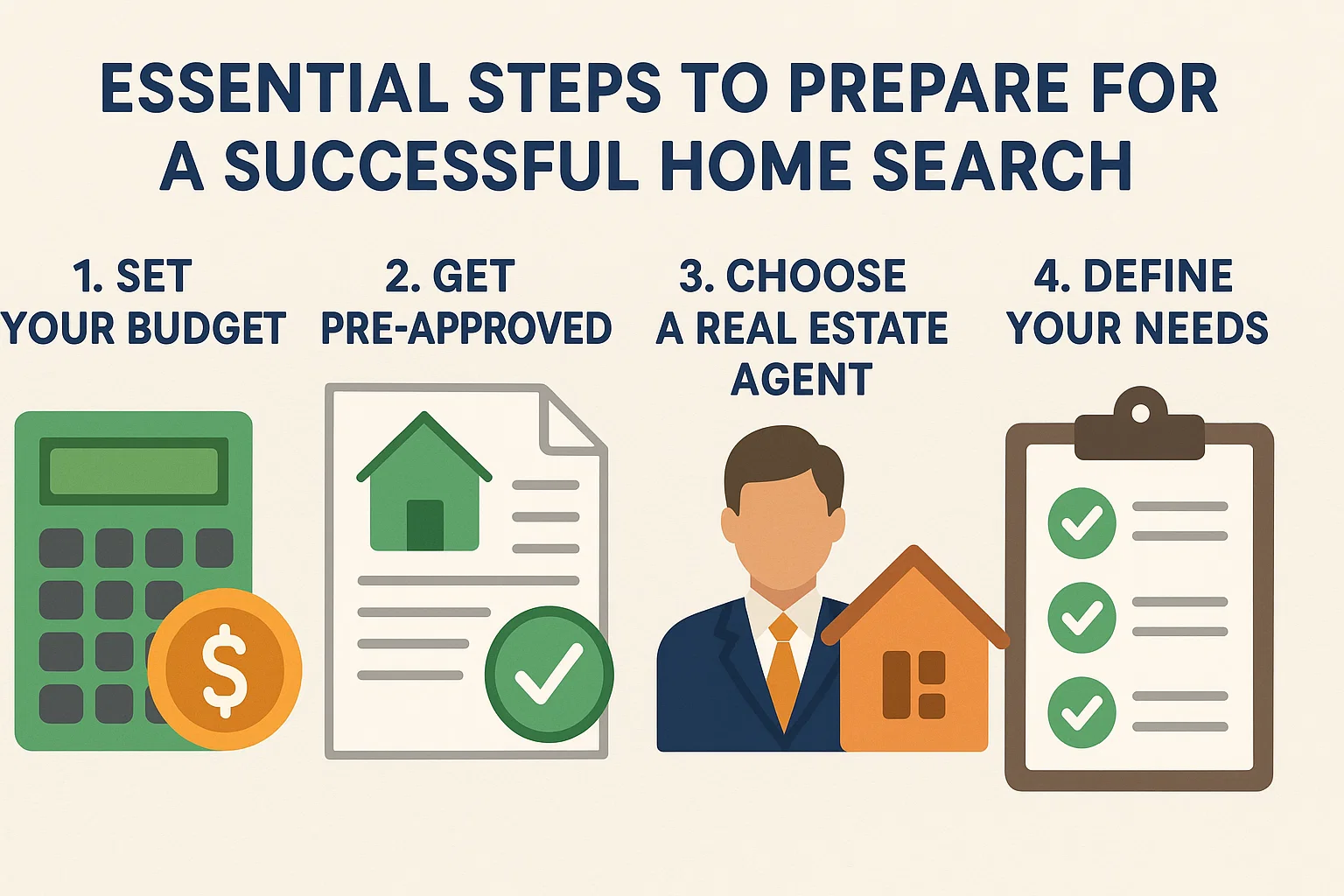 ESSENTIAL STEPS TO PREPARE FOR A SUCCESSFUL HOME SEARCH

1. SET YOUR BUDGET

2. GET PRE-APPROVED

3. CHOOSE A REAL ESTATE AGENT

4. DEFINE YOUR NEEDS

$