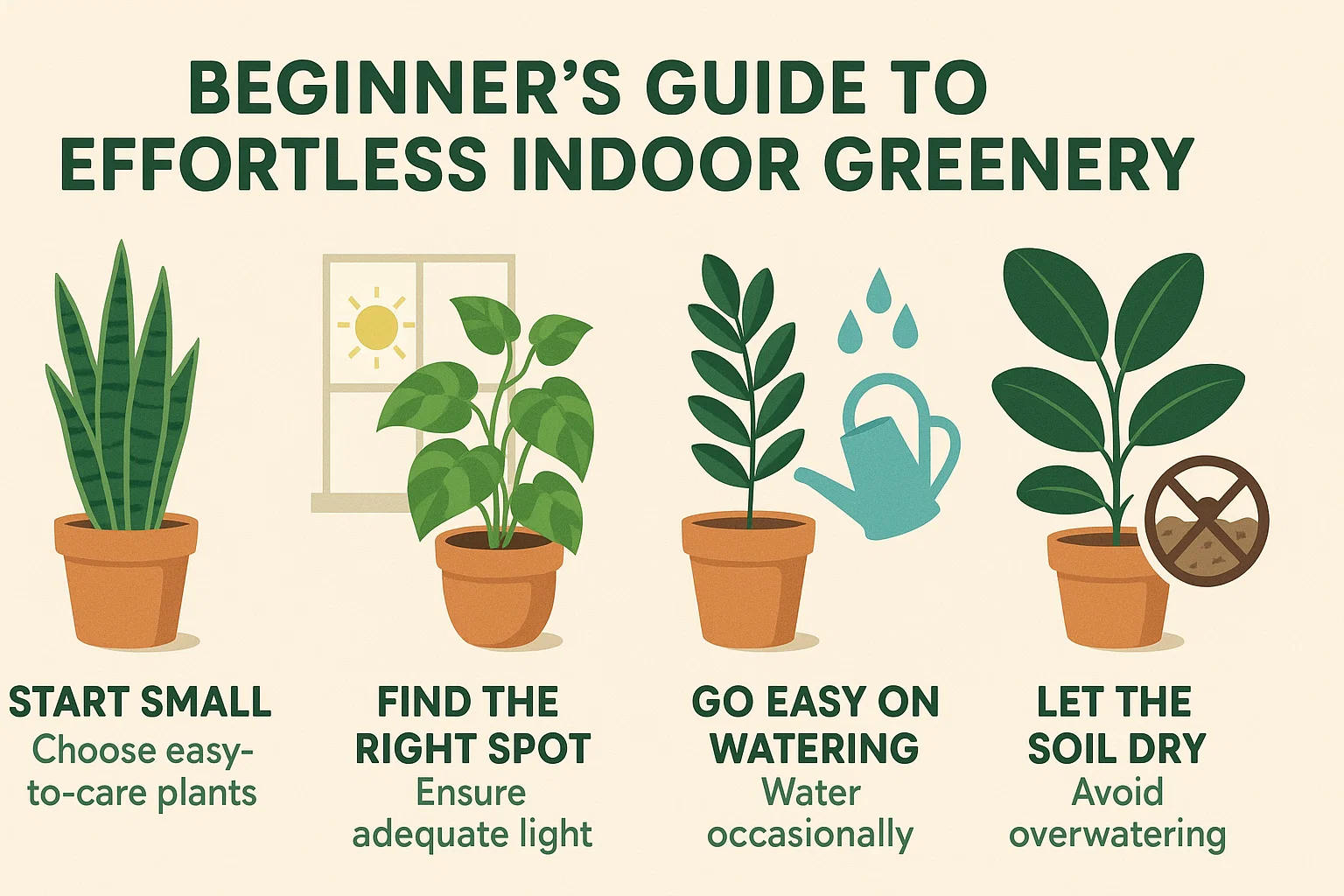 BEGINNER'S GUIDE TO EFFORTLESS INDOOR GREENERY

START SMALL
Choose easy-to-care plants

FIND THE RIGHT SPOT
Ensure adequate light

GO EASY ON WATERING
Water occasionally

LET THE SOIL DRY
Avoid overwatering