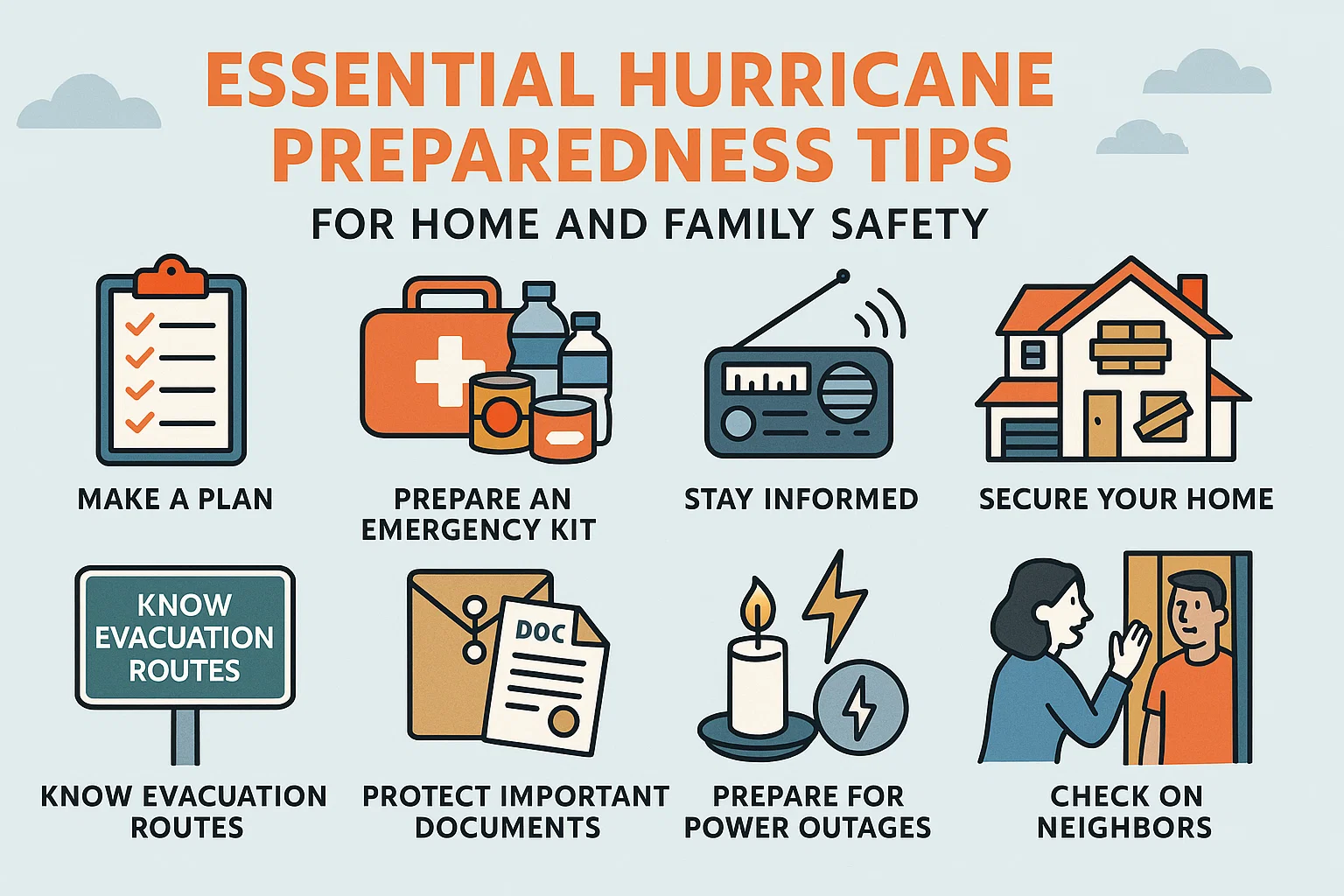 ESSENTIAL HURRICANE PREPAREDNESS TIPS

FOR HOME AND FAMILY SAFETY

MAKE A PLAN

PREPARE AN EMERGENCY KIT

STAY INFORMED

SECURE YOUR HOME

KNOW EVACUATION ROUTES

KNOW EVACUATION ROUTES

DOC

PROTECT IMPORTANT DOCUMENTS

PREPARE FOR POWER OUTAGES

CHECK ON NEIGHBORS